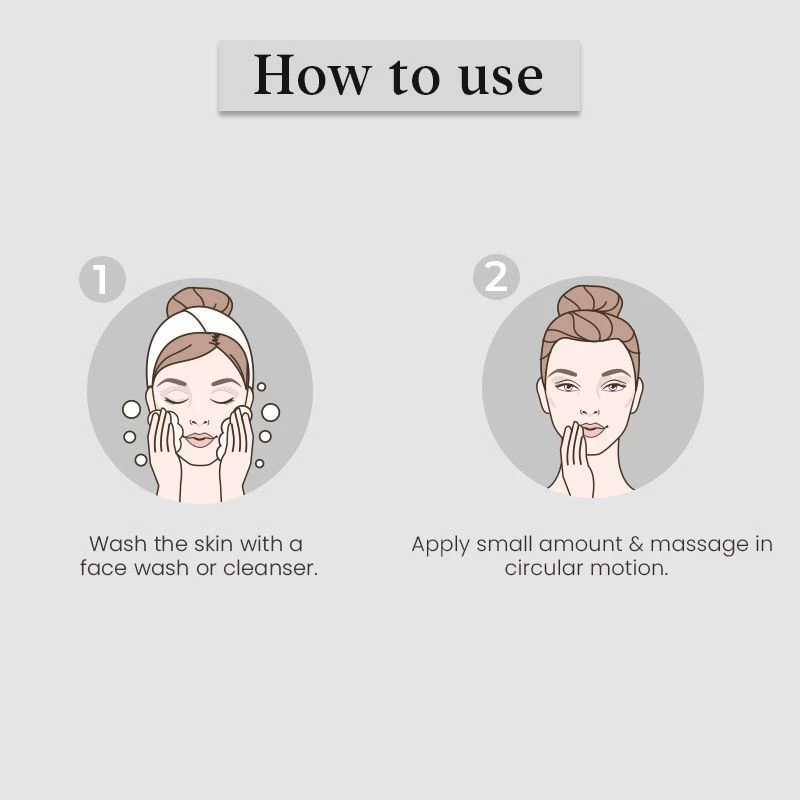 How to use

1

Wash the skin with a face wash or cleanser.

2

Apply small amount & massage in circular motion.